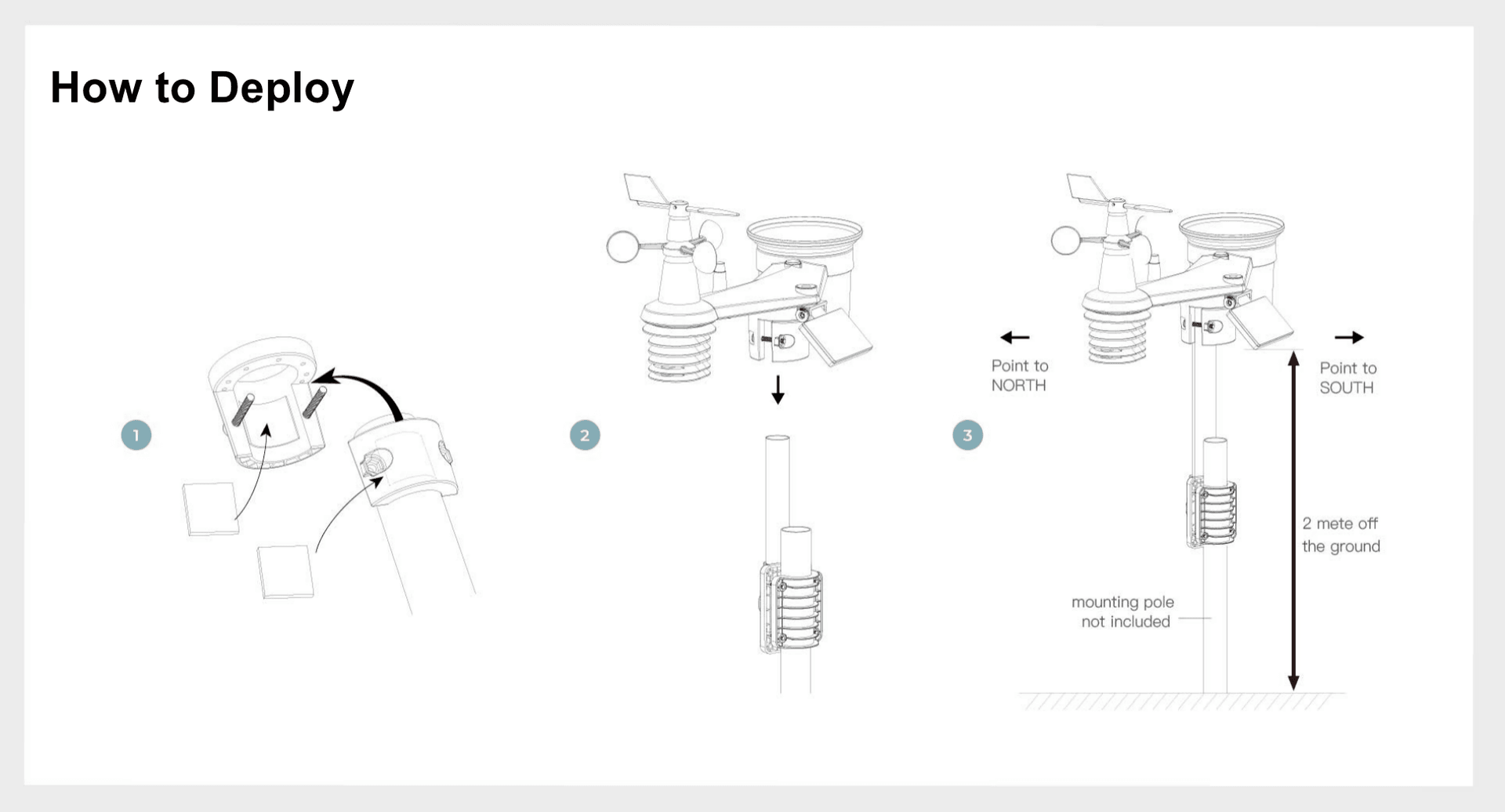 How to Deploy

1

2

3

Point to NORTH

Point to SOUTH

2 mete off the ground

mounting pole not included