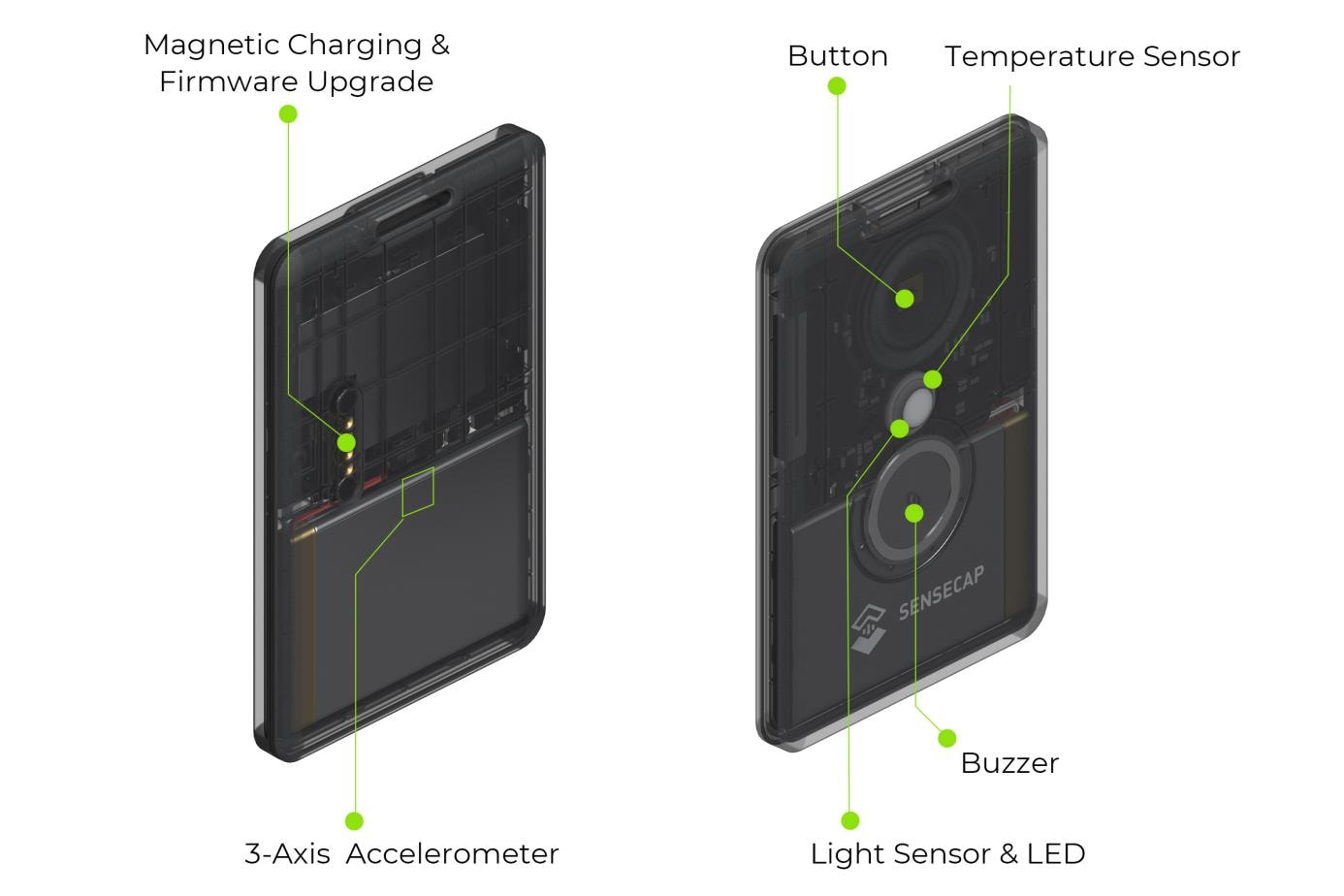 Magnetic Charging & Firmware Upgrade

Button

Temperature Sensor

SENSECAP

Buzzer

3-Axis Accelerometer

Light Sensor & LED